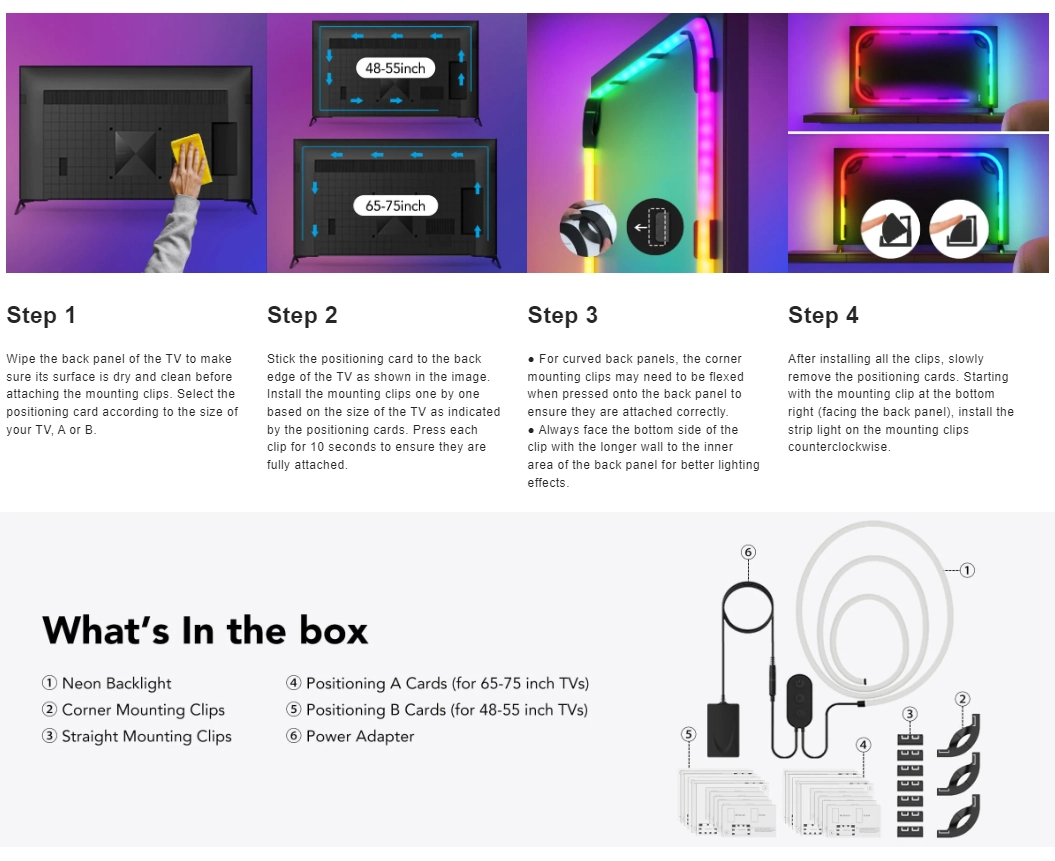 48-55inch

65-75inch

Step 1

Wipe the back panel of the TV to make sure its surface is dry and clean before attaching the mounting clips. Select the positioning card according to the size of your TV, A or B.

Step 2

Stick the positioning card to the back edge of the TV as shown in the image. Install the mounting clips one by one based on the size of the TV as indicated by the positioning cards. Press each clip for 10 seconds to ensure they are fully attached.

Step 3

● For curved back panels, the corner mounting clips may need to be flexed when pressed onto the back panel to ensure they are attached correctly.
● Always face the bottom side of the clip with the longer wall to the inner area of the back panel for better lighting effects.

Step 4

After installing all the clips, slowly remove the positioning cards. Starting with the mounting clip at the bottom right (facing the back panel), install the strip light on the mounting clips counterclockwise.

What's In the box

① Neon Backlight
② Corner Mounting Clips
③ Straight Mounting Clips
④ Positioning A Cards (for 65-75 inch TVs)
⑤ Positioning B Cards (for 48-55 inch TVs)
⑥ Power Adapter

⑥ ① ② ③ ④ ⑤