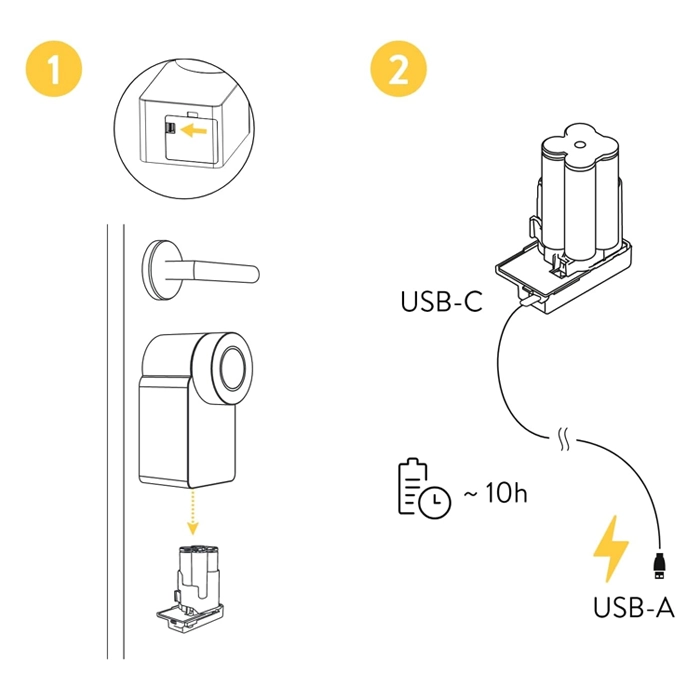 1

2

USB-C

~ 10h

USB-A